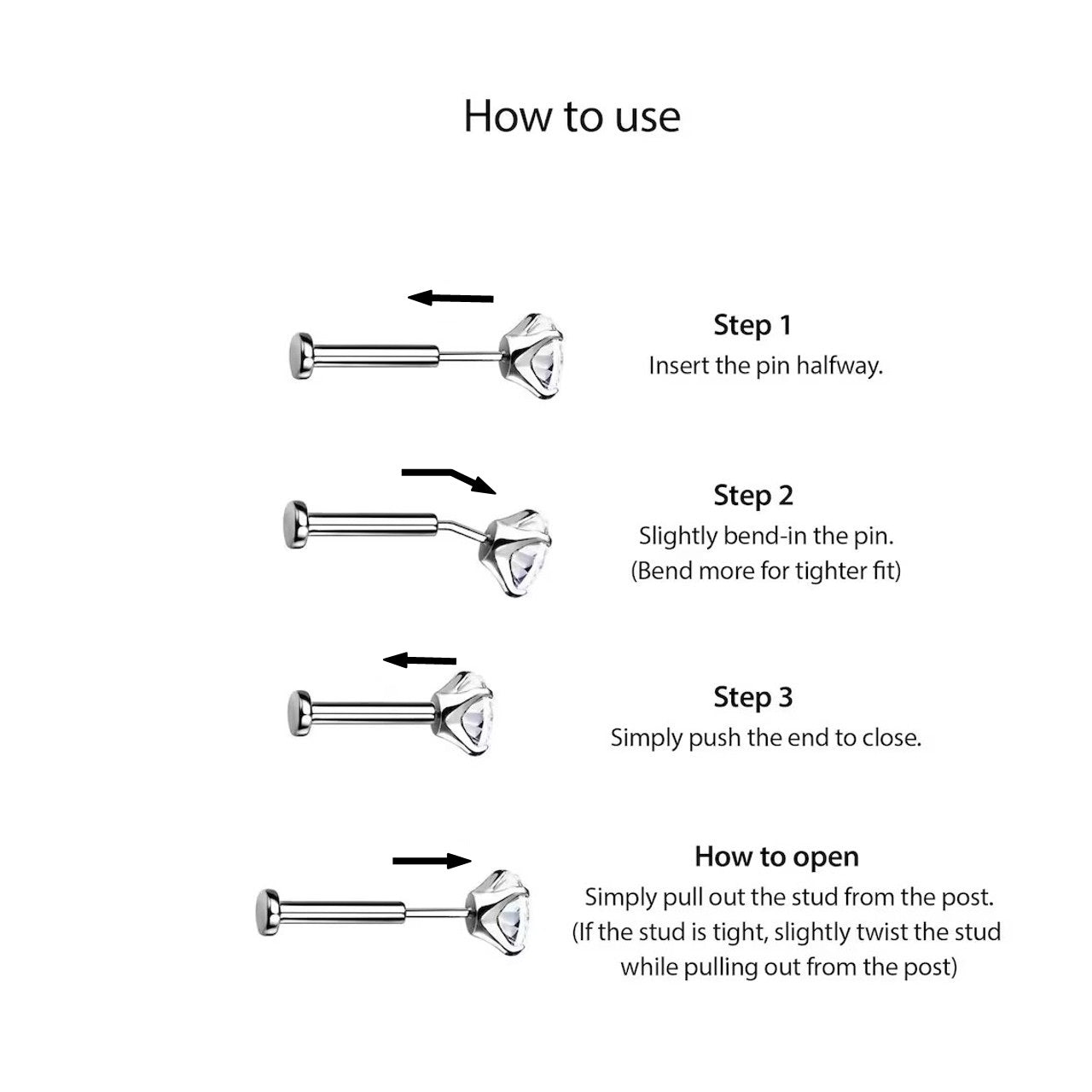 How to use

Step 1
Insert the pin halfway.

Step 2
Slightly bend-in the pin.
(Bend more for tighter fit)

Step 3
Simply push the end to close.

How to open
Simply pull out the stud from the post.
(If the stud is tight, slightly twist the stud while pulling out from the post)